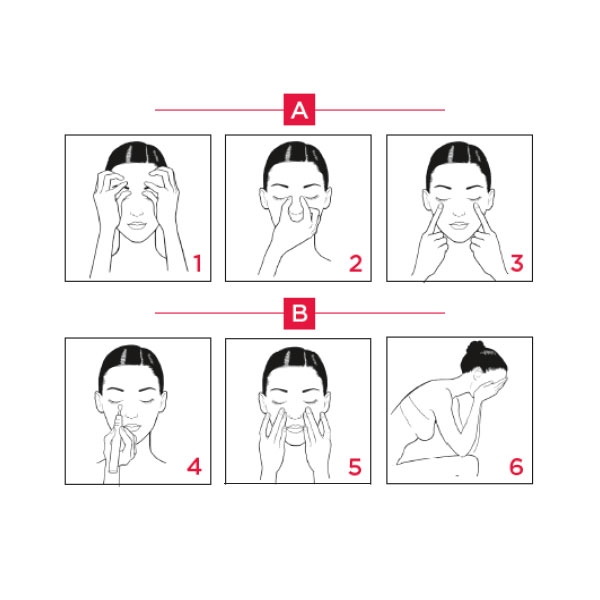 A

1

2

3

B

4

5

6